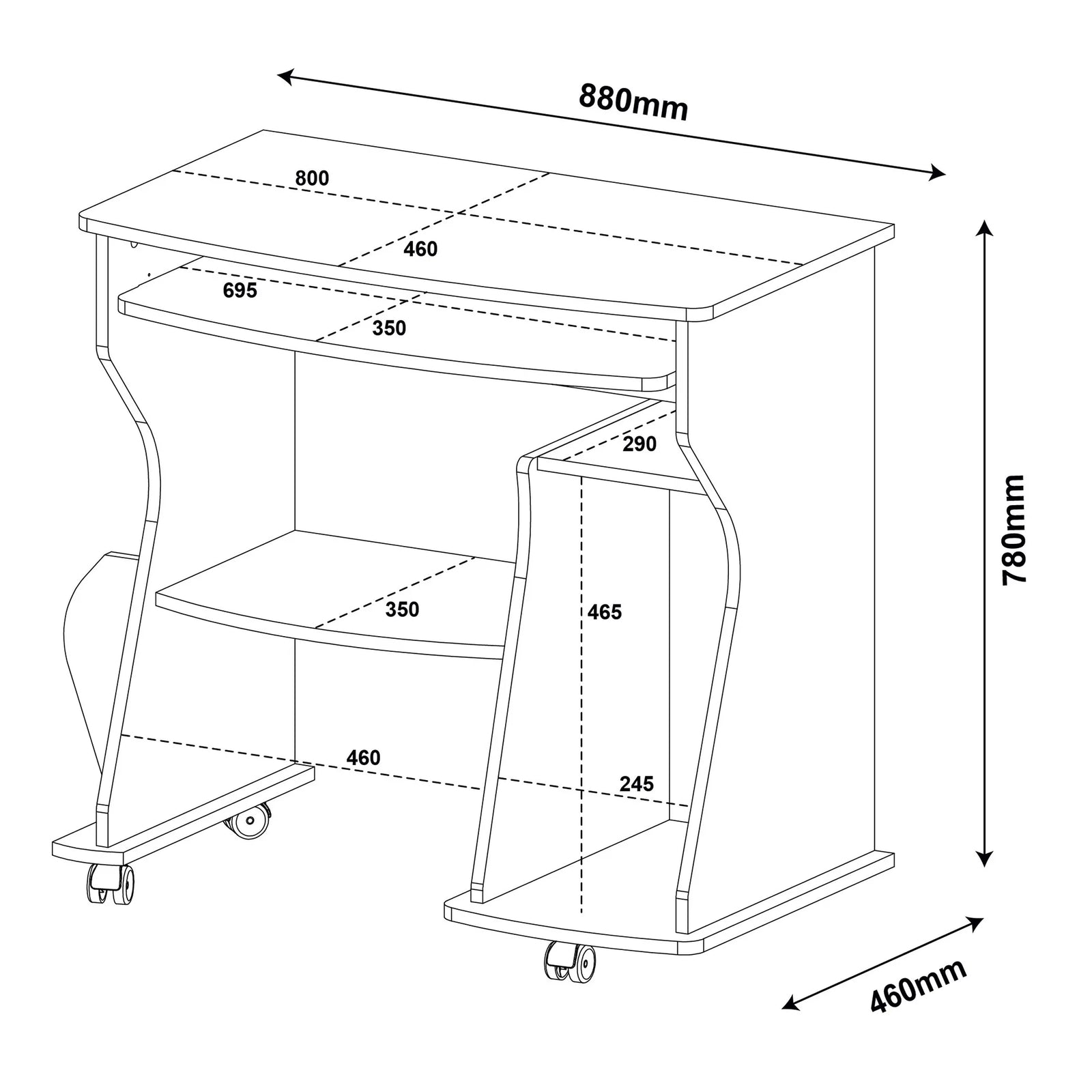 880mm

800

460

695

350

290

780mm

350

465

460

245

460mm