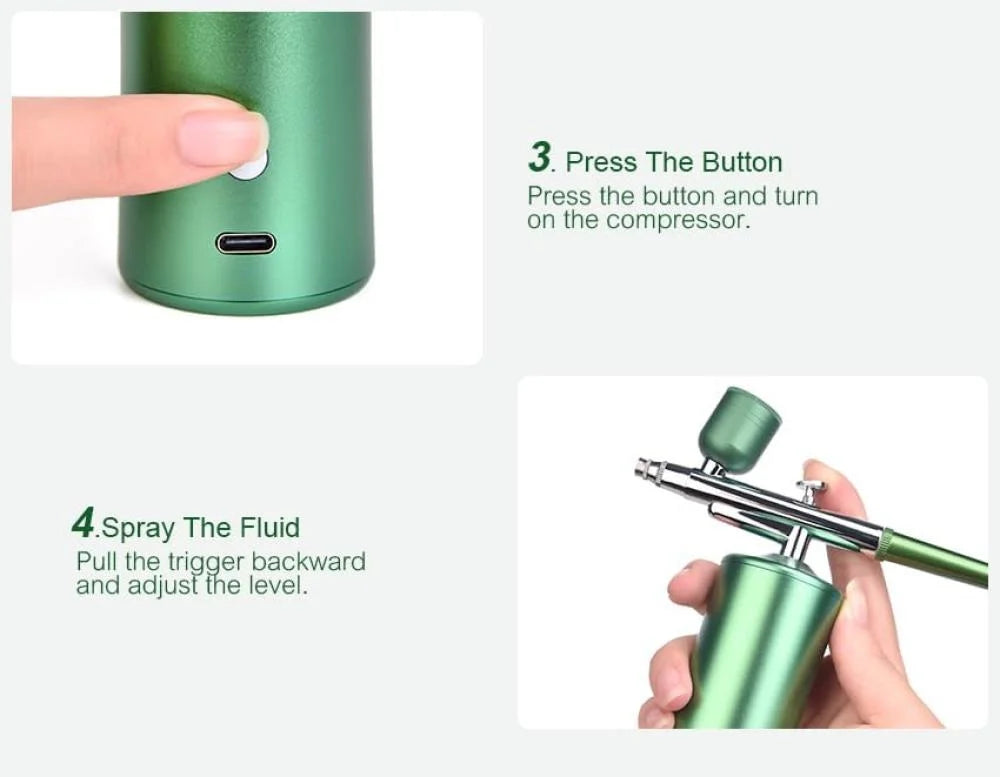 3. Press The Button
Press the button and turn on the compressor.

4.Spray The Fluid
Pull the trigger backward and adjust the level.